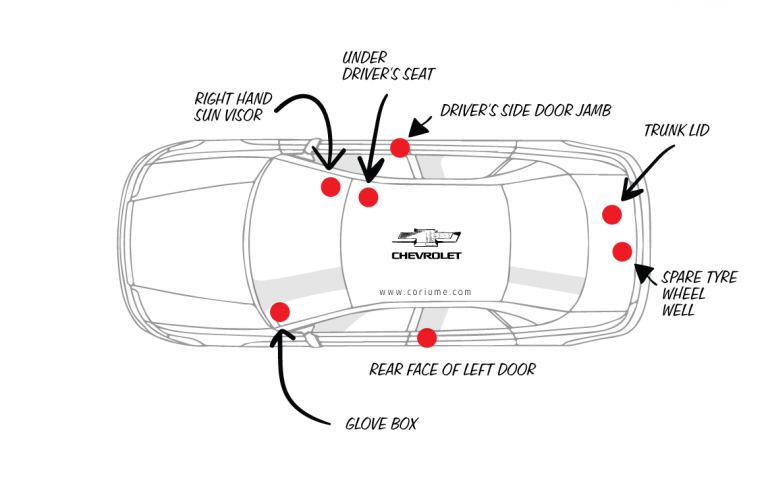 UNDER DRIVER'S SEAT

RIGHT HAND SUN VISOR

DRIVER'S SIDE DOOR JAMB

TRUNK LID

CHEVROLET

www.coriume.com

SPARE TYRE WHEEL WELL

REAR FACE OF LEFT DOOR

GLOVE BOX